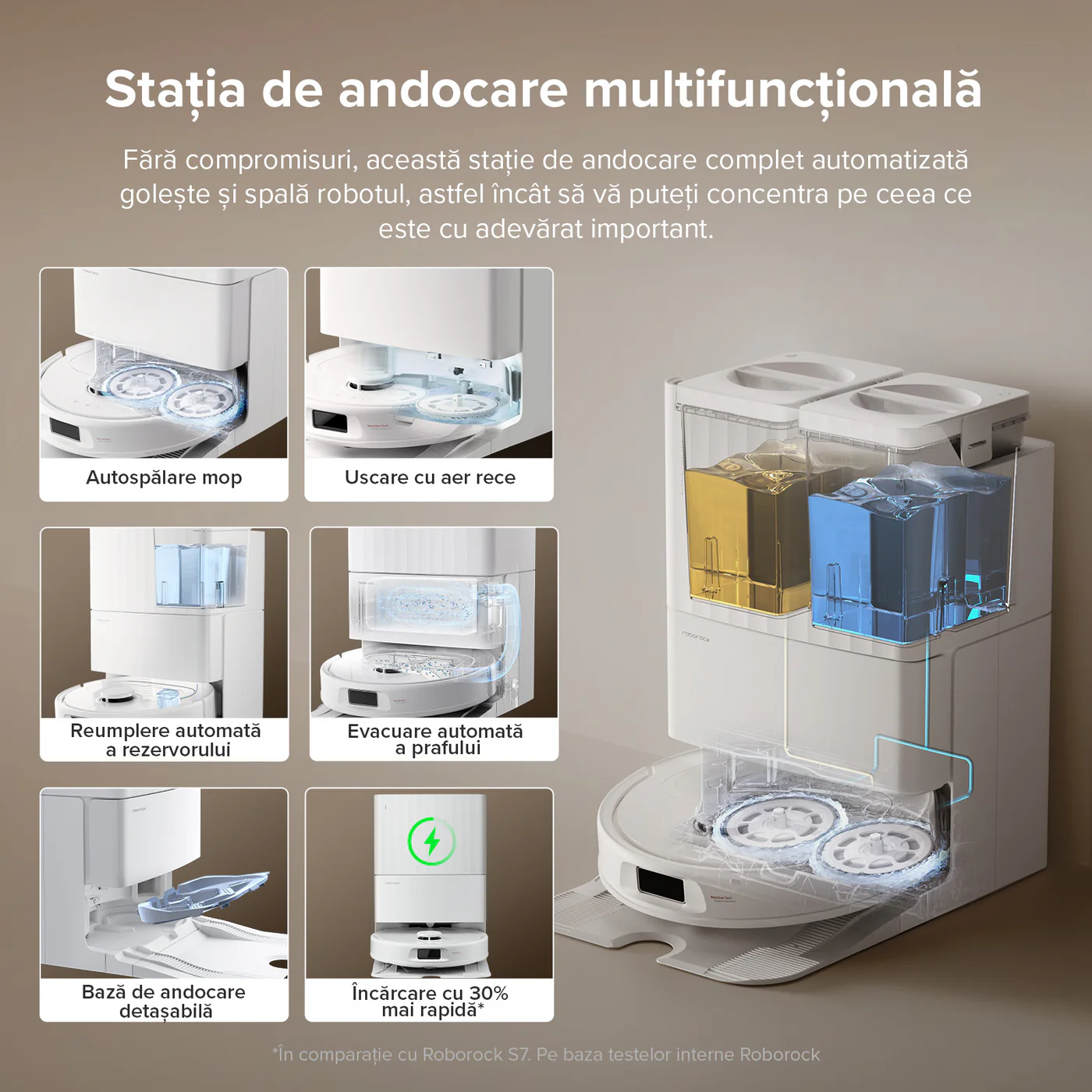 Stația de andocare multifuncțională

Fără compromisuri, această stație de andocare complet automatizată golește și spală robotul, astfel încât să vă puteți concentra pe ceea ce este cu adevărat important.

Autospălare mop

Uscare cu aer rece

Reumplere automată a rezervorului

Evacuare automată a prafului

Bază de andocare detașabilă

Încărcare cu 30% mai rapidă*

roborock

*În comparație cu Roborock S7. Pe baza testelor interne Roborock